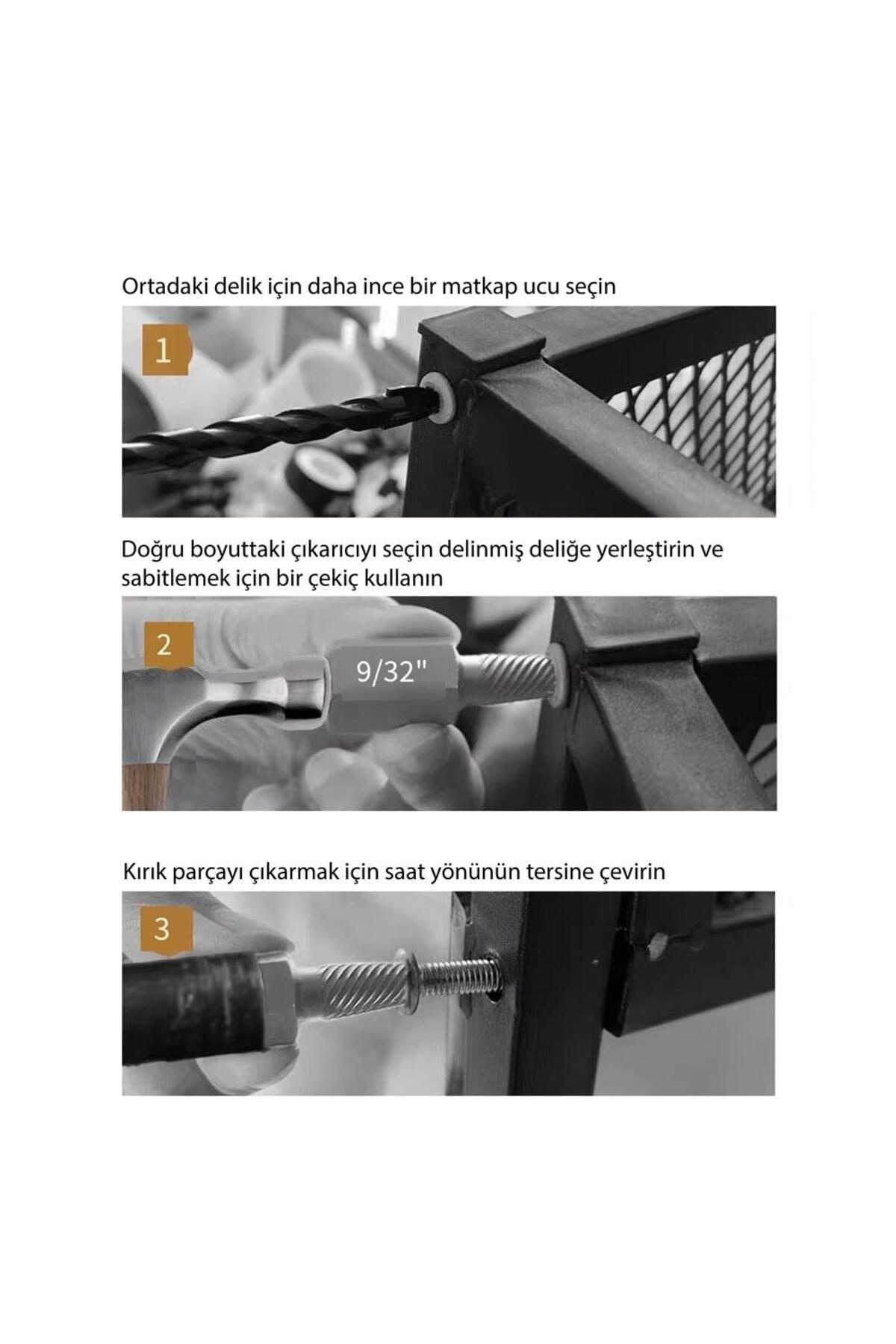 Ortadaki delik için daha ince bir matkap ucu seçin

1

Doğru boyuttaki çıkarıcıyı seçin delinmiş deliğe yerleştirin ve sabitlemek için bir çekiç kullanın

2

9/32"

Kırık parçayı çıkarmak için saat yönünün tersine çevirin

3